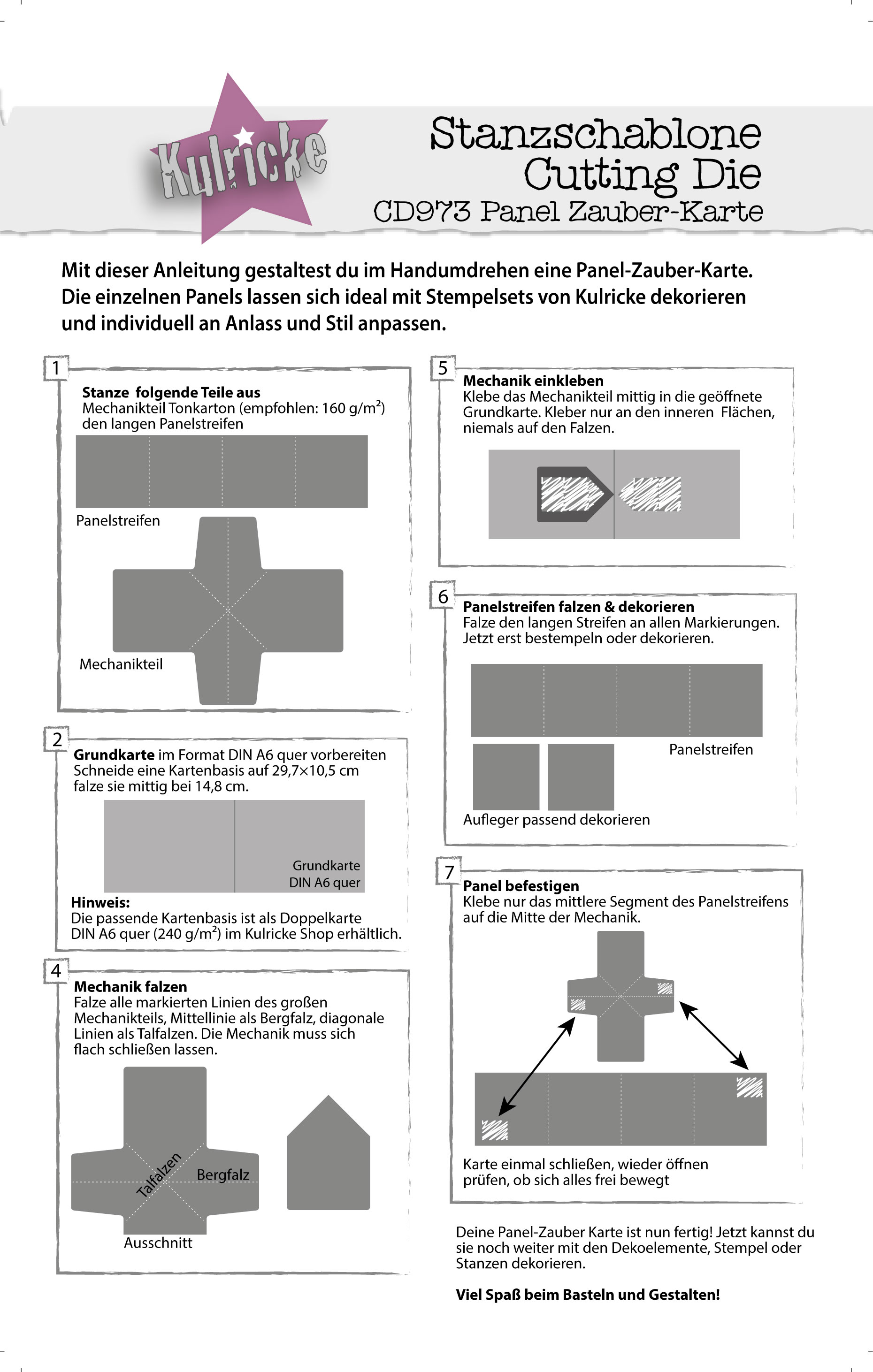 Kulricke

Stanzschablone
Cutting Die
CD973 Panel Zauber-Karte

Mit dieser Anleitung gestaltest du im Handumdrehen eine Panel-Zauber-Karte. Die einzelnen Panels lassen sich ideal mit Stempelsets von Kulricke dekorieren und individuell an Anlass und Stil anpassen.

1

Stanze folgende Teile aus
Mechanikteil Tonkarton (empfohlen: 160 g/m$^2$)
den langen Panelstreifen

Panelstreifen

Mechanikteil

2

Grundkarte im Format DIN A6 quer vorbereiten
Schneide eine Kartenbasis auf 29,7×10,5 cm
falze sie mittig bei 14,8 cm.

Grundkarte
DIN A6 quer

Hinweis:
Die passende Kartenbasis ist als Doppelkarte DIN A6 quer (240 g/m$^2$) im Kulricke Shop erhältlich.

4

Mechanik falzen
Falze alle markierten Linien des großen Mechanikteils, Mittellinie als Bergfalz, diagonale Linien als Talfalzen. Die Mechanik muss sich flach schließen lassen.

Talfalzen
Bergfalz
Ausschnitt

5

Mechanik einkleben
Klebe das Mechanikteil mittig in die geöffnete Grundkarte. Kleber nur an den inneren Flächen, niemals auf den Falzen.

6

Panelstreifen falzen & dekorieren
Falze den langen Streifen an allen Markierungen. Jetzt erst bestempeln oder dekorieren.

Panelstreifen

Aufleger passend dekorieren

7

Panel befestigen
Klebe nur das mittlere Segment des Panelstreifens auf die Mitte der Mechanik.

Karte einmal schließen, wieder öffnen prüfen, ob sich alles frei bewegt

Deine Panel-Zauber Karte ist nun fertig! Jetzt kannst du sie noch weiter mit den Dekoelemente, Stempel oder Stanzen dekorieren.

Viel Spaß beim Basteln und Gestalten!