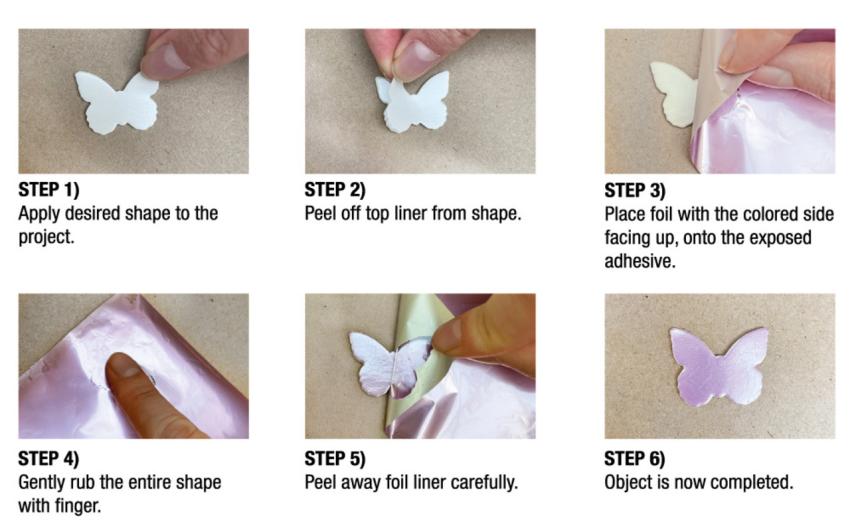 STEP 1)
Apply desired shape to the project.

STEP 2)
Peel off top liner from shape.

STEP 3)
Place foil with the colored side facing up, onto the exposed adhesive.

STEP 4)
Gently rub the entire shape with finger.

STEP 5)
Peel away foil liner carefully.

STEP 6)
Object is now completed.